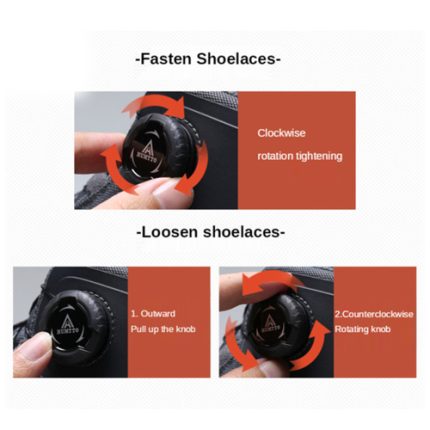 -Fasten Shoelaces-

HUMTTO

Clockwise
rotation tightening

-Loosen shoelaces-

HUMTTO

1. Outward
Pull up the knob

HUMTTO

2.Counterclockwise
Rotating knob